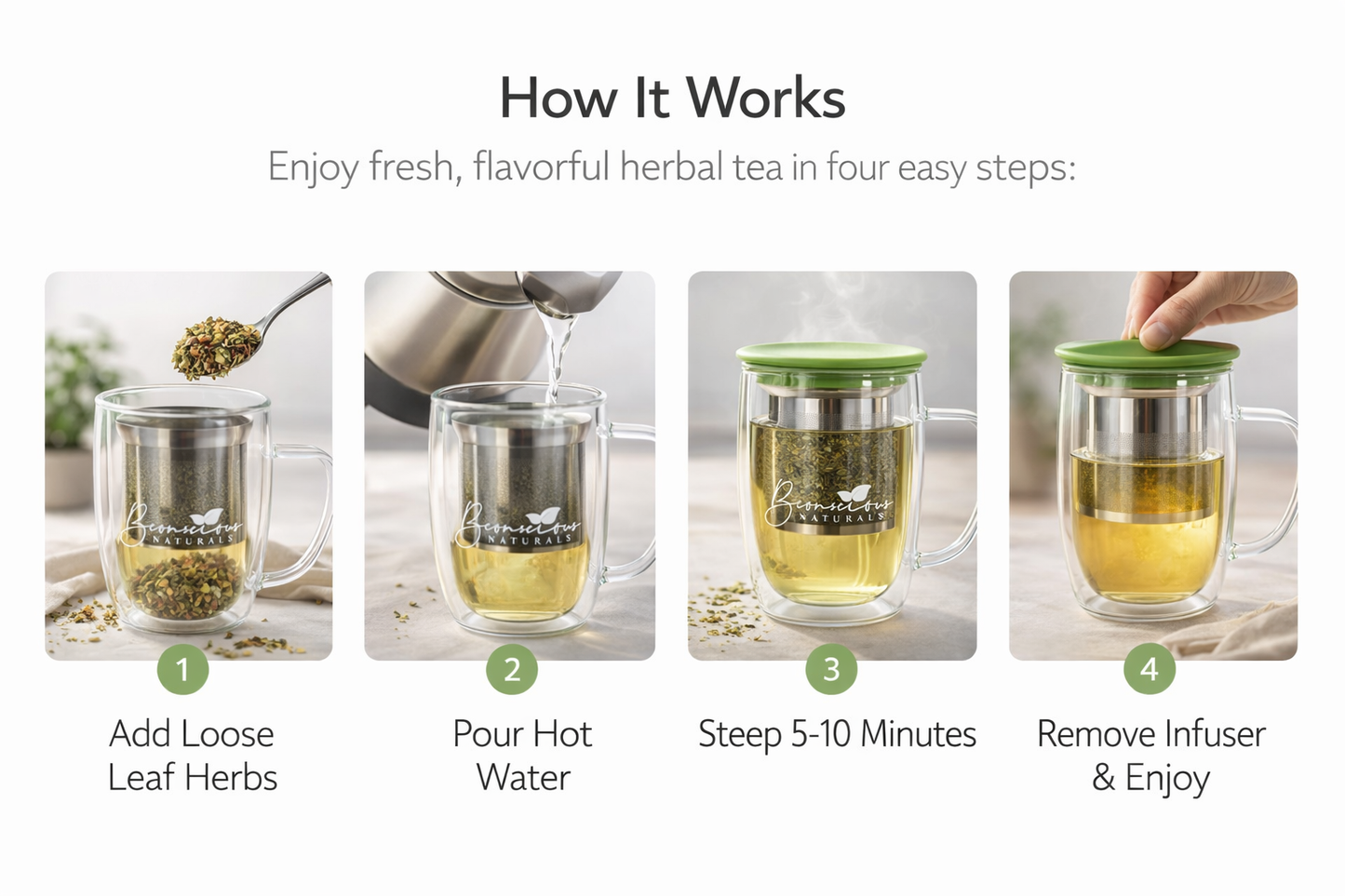 How It Works

Enjoy fresh, flavorful herbal tea in four easy steps:

Beonscious NATURALS

1

Add Loose Leaf Herbs

Beonscious NATURALS

2

Pour Hot Water

Beonscious NATURALS

3

Steep 5-10 Minutes

4

Remove Infuser & Enjoy