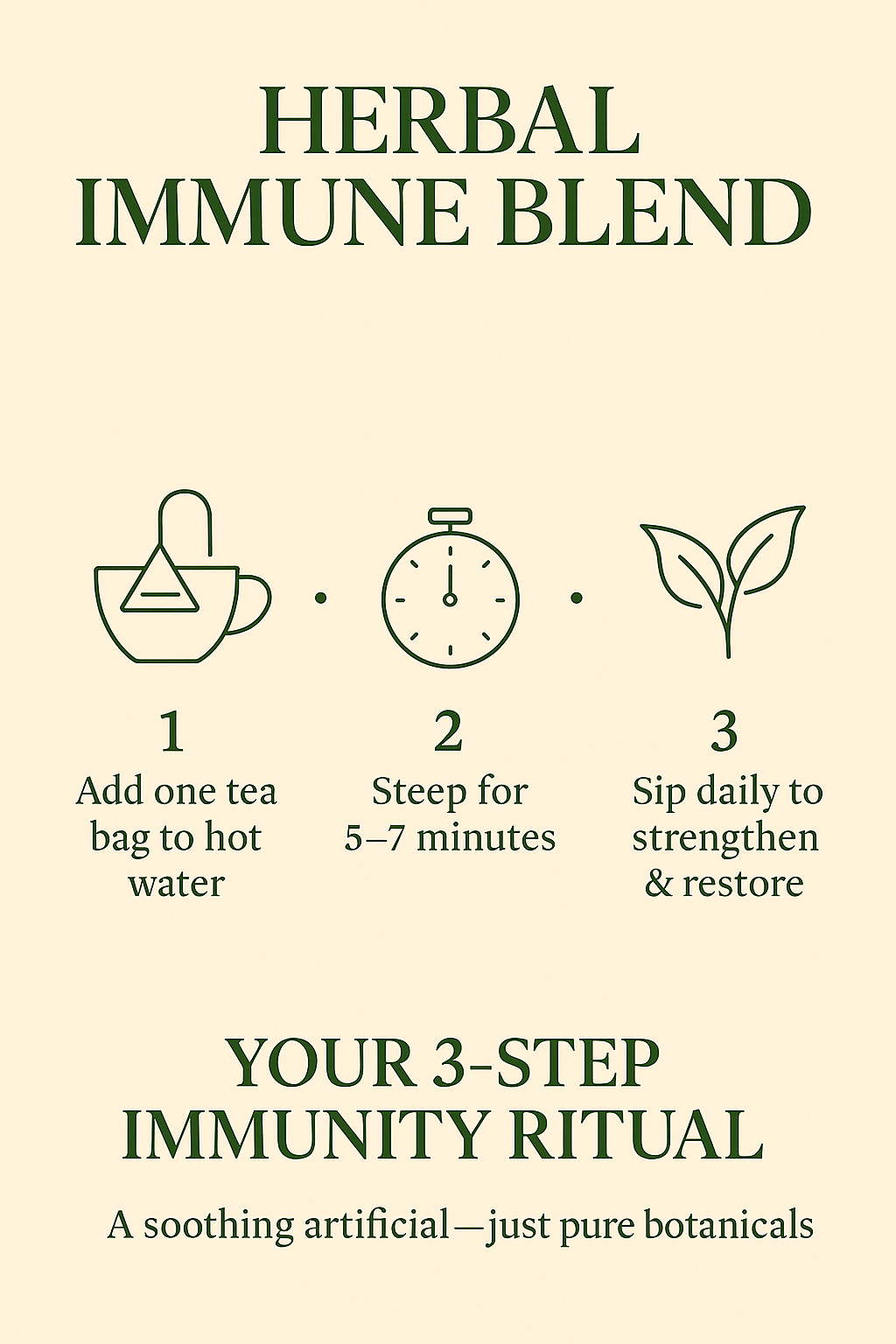 HERBAL IMMUNE BLEND

1
Add one tea bag to hot water

2
Steep for 5–7 minutes

3
Sip daily to strengthen & restore

YOUR 3-STEP IMMUNITY RITUAL

A soothing artificial—just pure botanicals